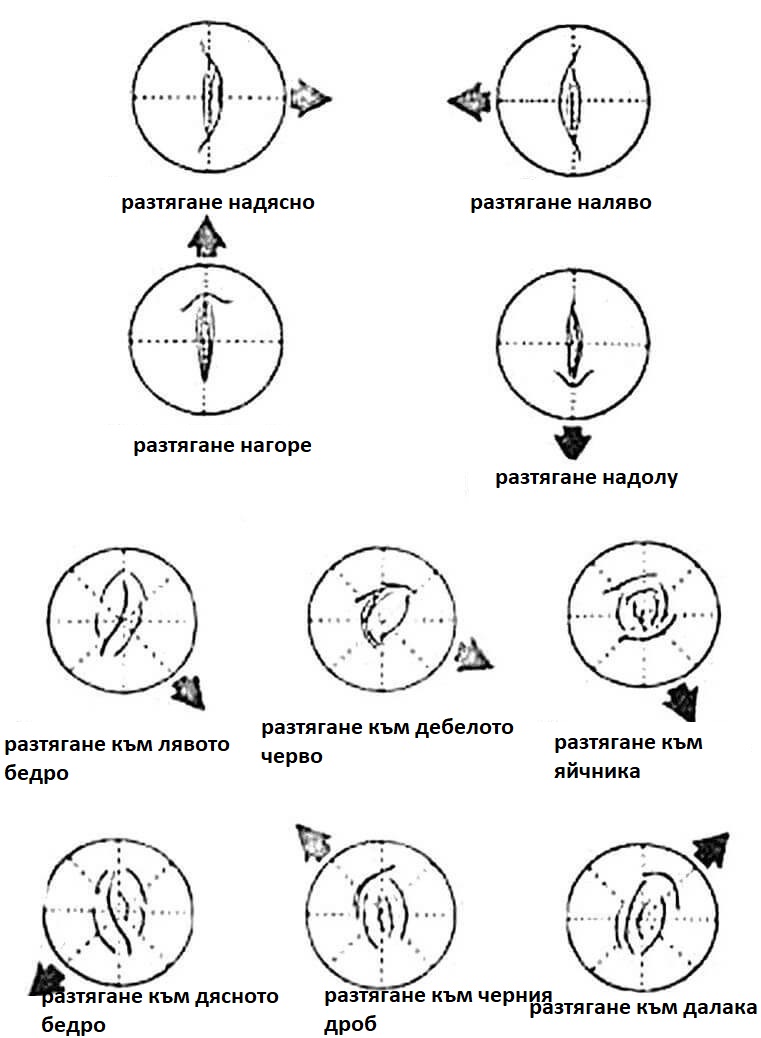 разтягане надясно

разтягане наляво

разтягане нагоре

разтягане надолу

разтягане към лявото бедро

разтягане към дебелото черво

разтягане към яйчника

разтягане към дясното бедро

разтягане към черния дроб

разтягане към далака